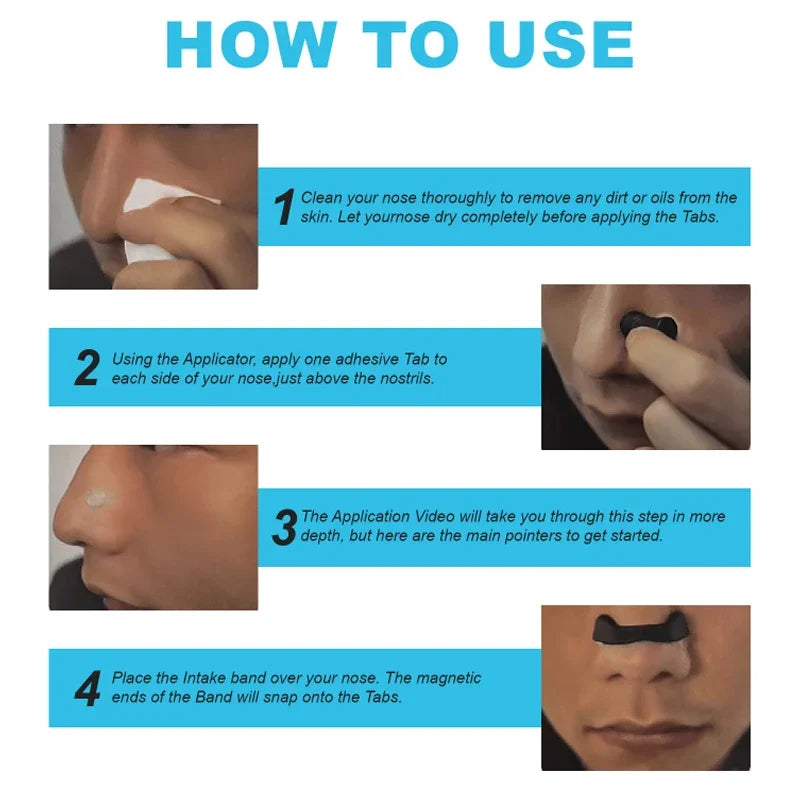 HOW TO USE

1 Clean your nose thoroughly to remove any dirt or oils from the skin. Let yournose dry completely before applying the Tabs.

2 Using the Applicator, apply one adhesive Tab to each side of your nose,just above the nostrils.

3 The Application Video will take you through this step in more depth, but here are the main pointers to get started.

4 Place the Intake band over your nose. The magnetic ends of the Band will snap onto the Tabs.